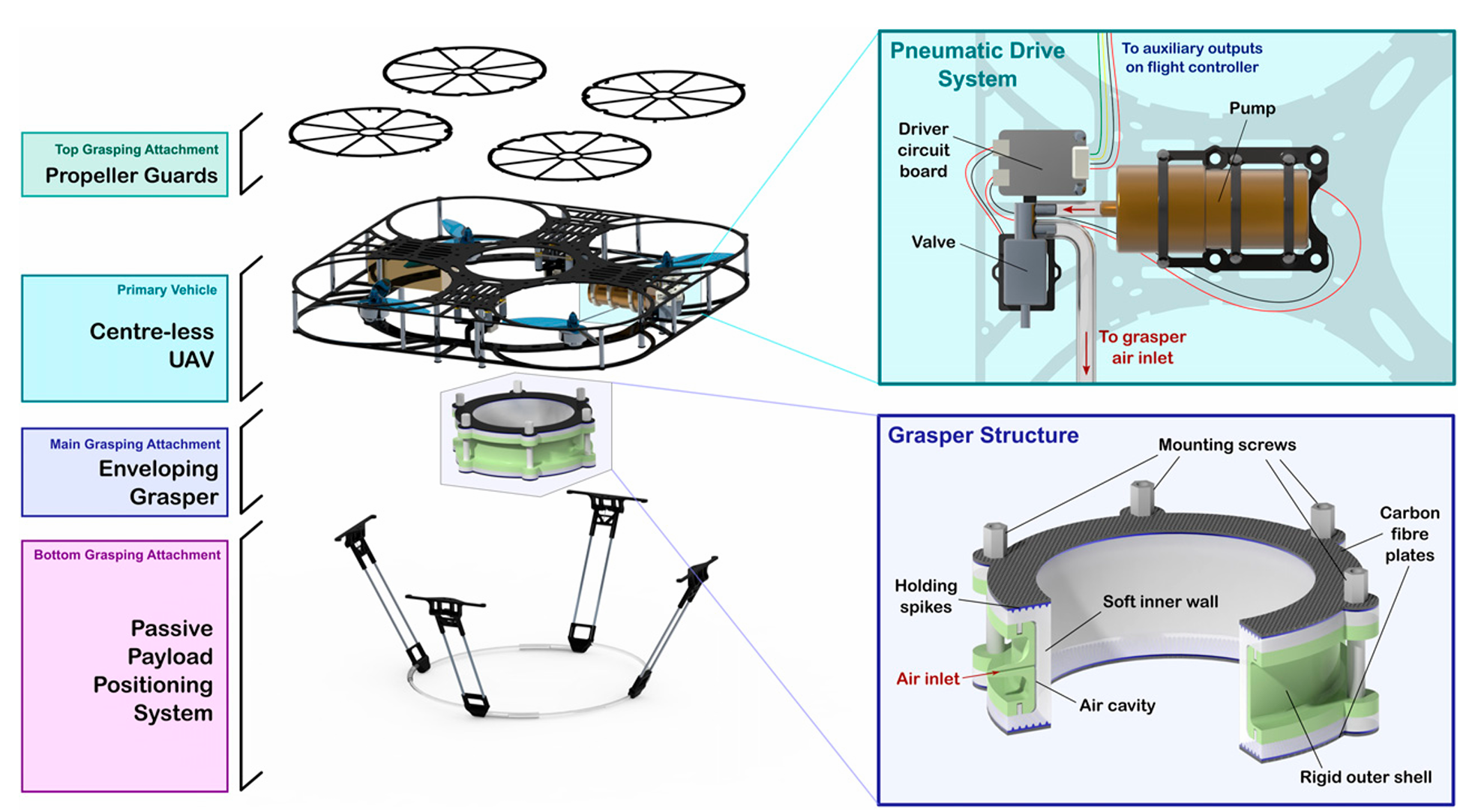 Top Grasping Attachment
Propeller Guards

Primary Vehicle
Centre-less UAV

Main Grasping Attachment
Enveloping Grasper

Bottom Grasping Attachment
Passive Payload Positioning System

Pneumatic Drive System

To auxiliary outputs on flight controller

Pump

Driver circuit board

Valve

To grasper air inlet

Grasper Structure

Mounting screws

Carbon fibre plates

Holding spikes

Soft inner wall

Air inlet

Air cavity

Rigid outer shell